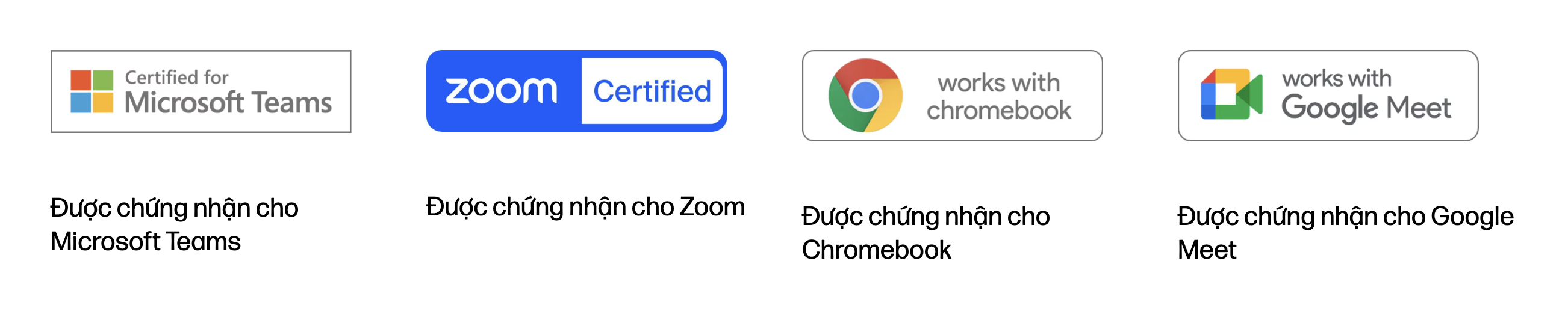 Certified for
Microsoft Teams

Được chứng nhận cho Microsoft Teams

zoom Certified

Được chứng nhận cho Zoom

works with
chromebook

Được chứng nhận cho Chromebook

works with
Google Meet

Được chứng nhận cho Google Meet