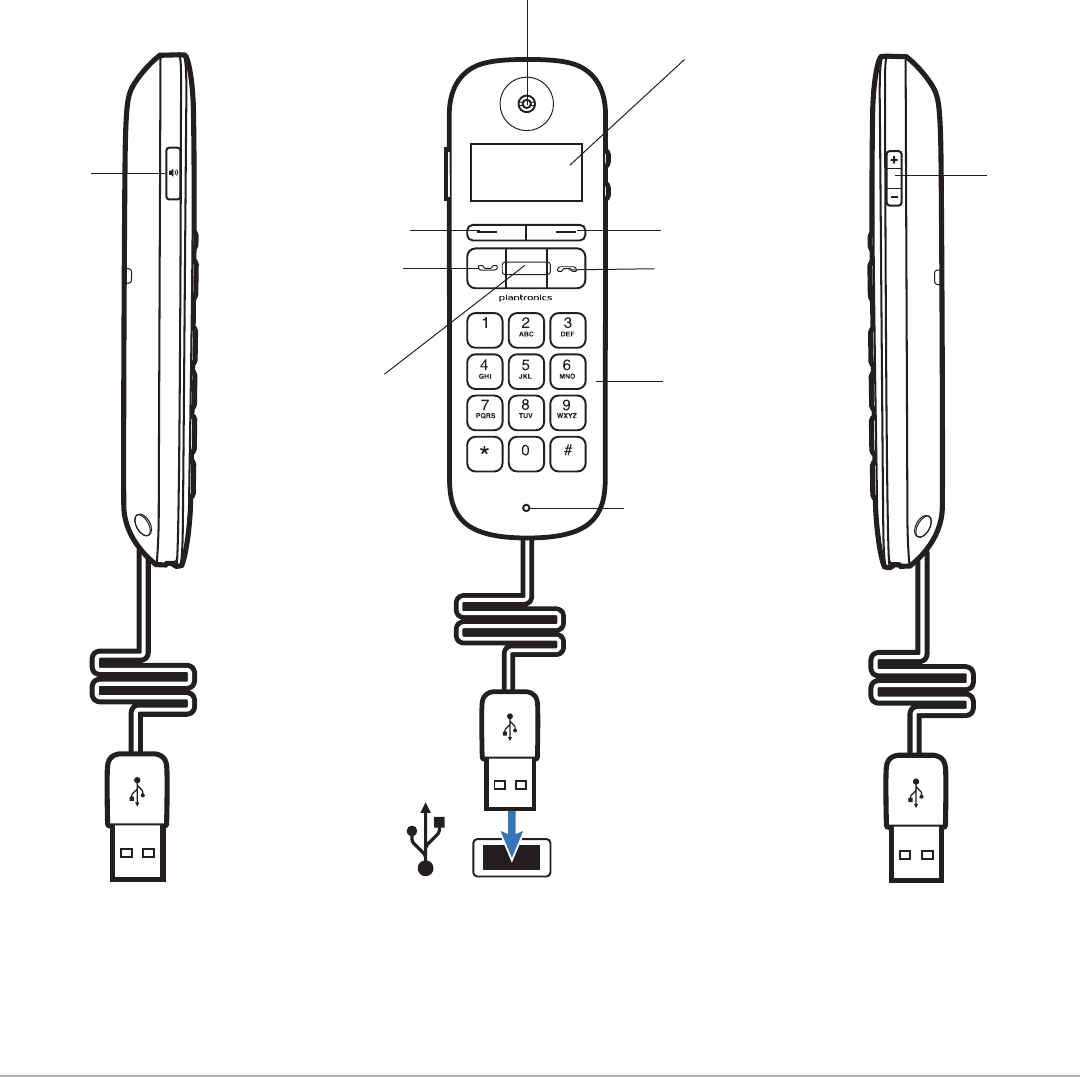 plantronics
1
2 ABC
3 DEF
4 GHI
5 JKL
6 MNO
7 PQRS
8 TUV
9 WXYZ
*
0
#
+
−